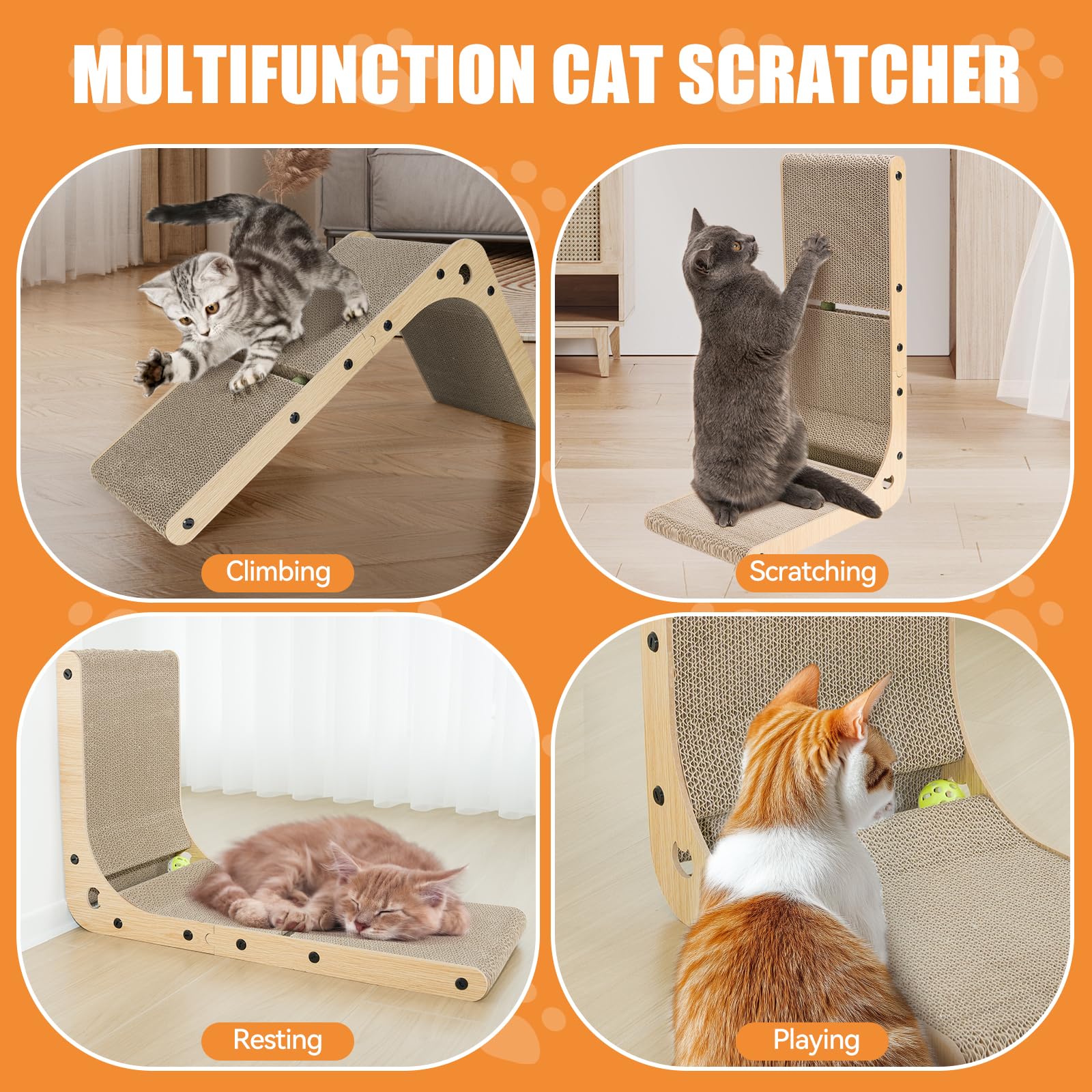 MULTIFUNCTION CAT SCRATCHER

Climbing

Scratching

Resting

Playing