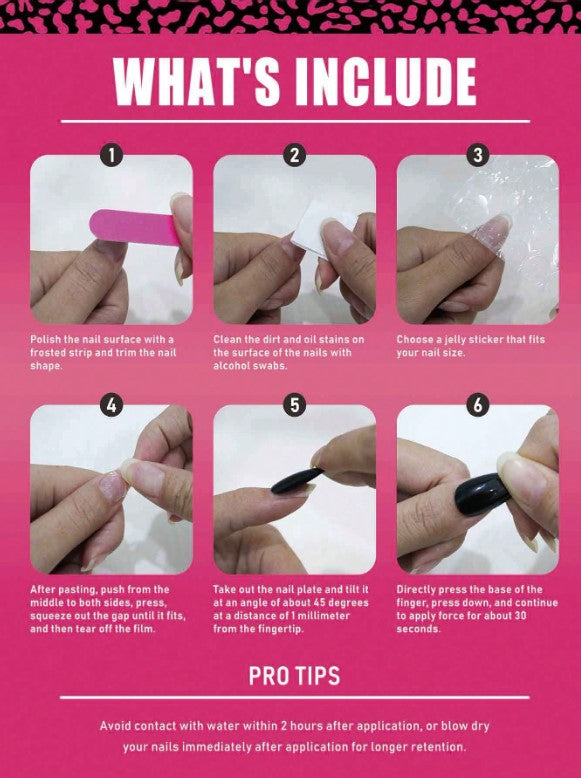 WHAT'S INCLUDE

1

Polish the nail surface with a frosted strip and trim the nail shape.

2

Clean the dirt and oil stains on the surface of the nails with alcohol swabs.

3

Choose a jelly sticker that fits your nail size.

4

After pasting, push from the middle to both sides, press, squeeze out the gap until it fits, and then tear off the film.

5

Take out the nail plate and tilt it at an angle of about 45 degrees at a distance of 1 millimeter from the fingertip.

6

Directly press the base of the finger, press down, and continue to apply force for about 30 seconds.

PRO TIPS

Avoid contact with water within 2 hours after application, or blow dry your nails immediately after application for longer retention.