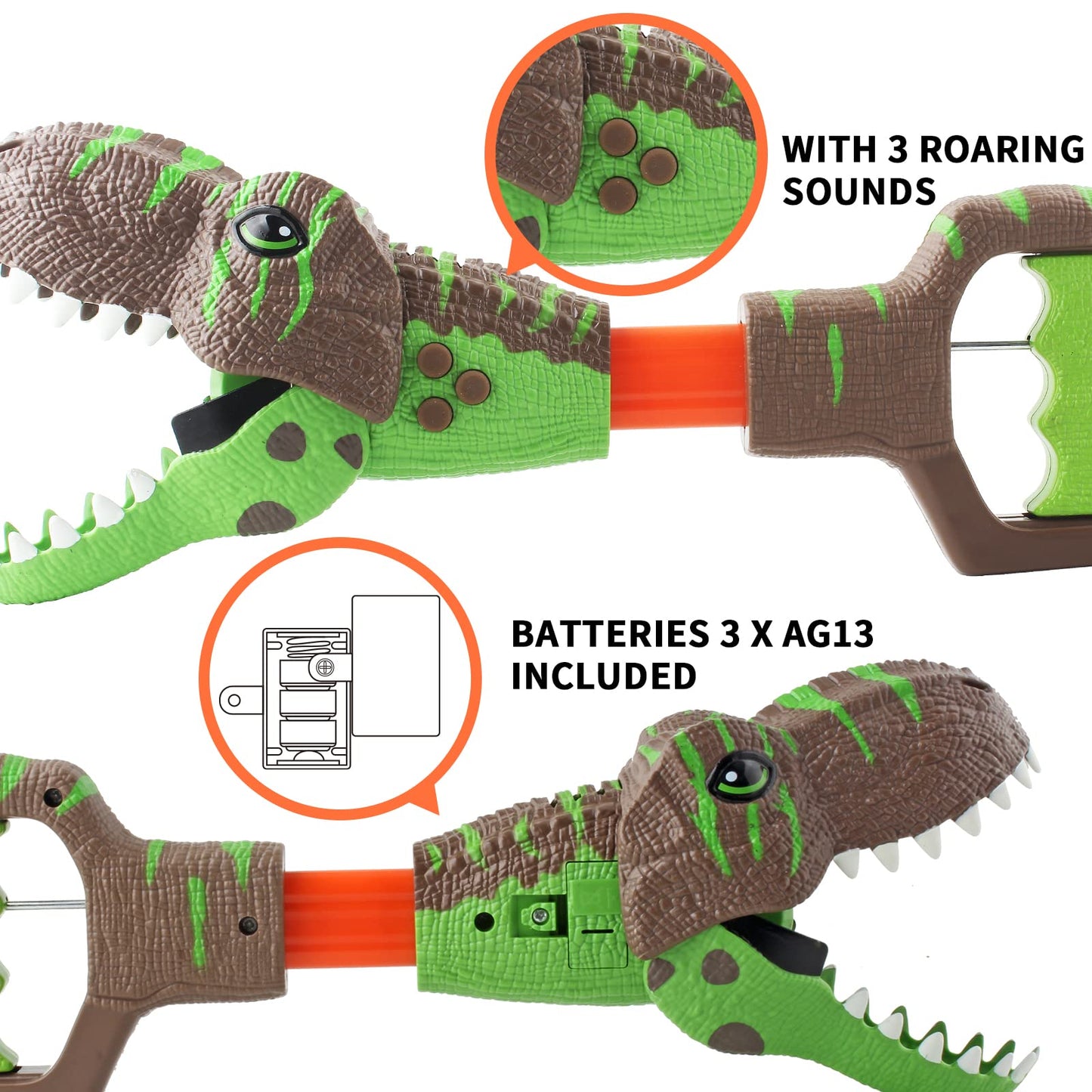 WITH 3 ROARING SOUNDS

BATTERIES 3 X AG13 INCLUDED