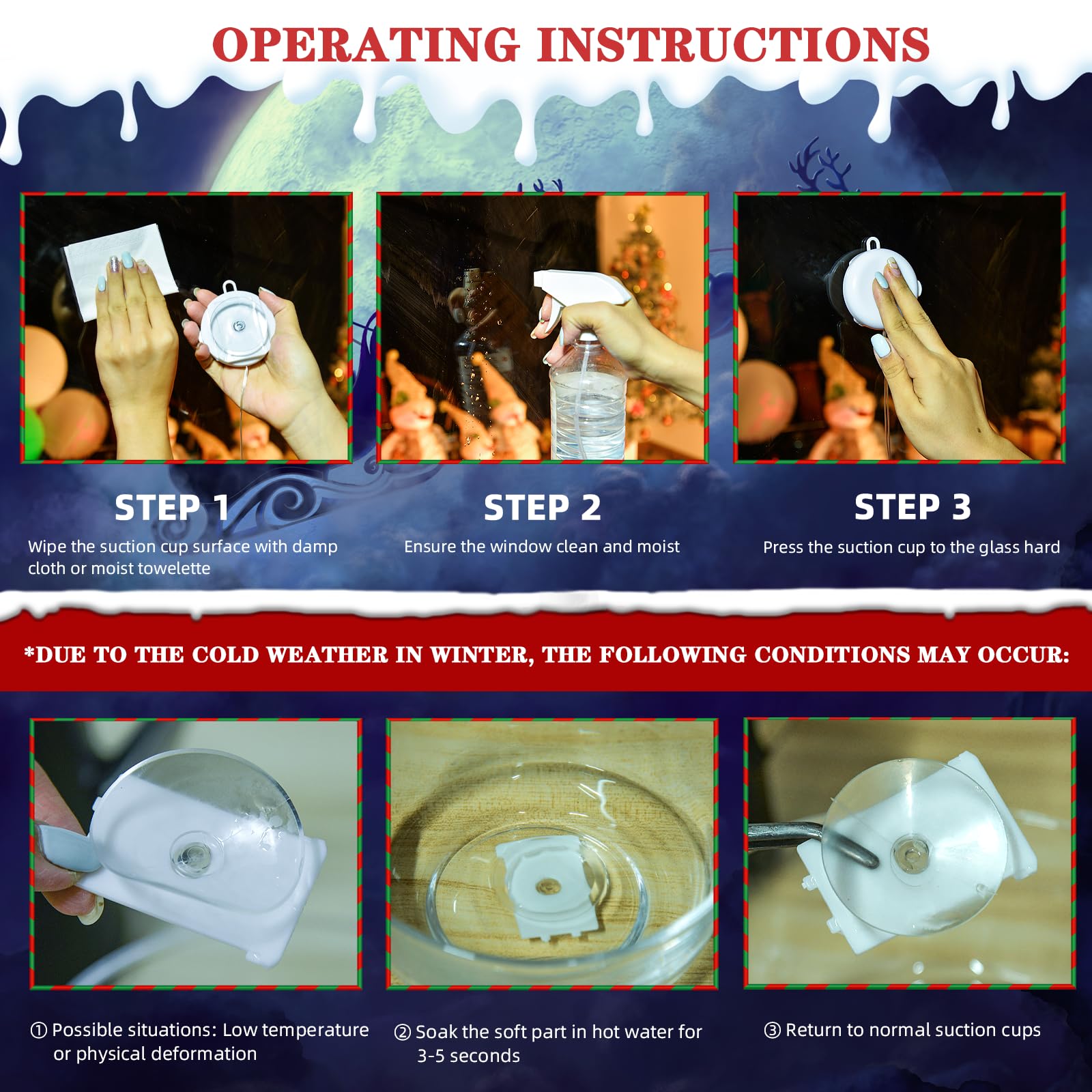 OPERATING INSTRUCTIONS

STEP 1
Wipe the suction cup surface with damp cloth or moist towelette

STEP 2
Ensure the window clean and moist

STEP 3
Press the suction cup to the glass hard

*DUE TO THE COLD WEATHER IN WINTER, THE FOLLOWING CONDITIONS MAY OCCUR:

① Possible situations: Low temperature or physical deformation

② Soak the soft part in hot water for 3-5 seconds

③ Return to normal suction cups