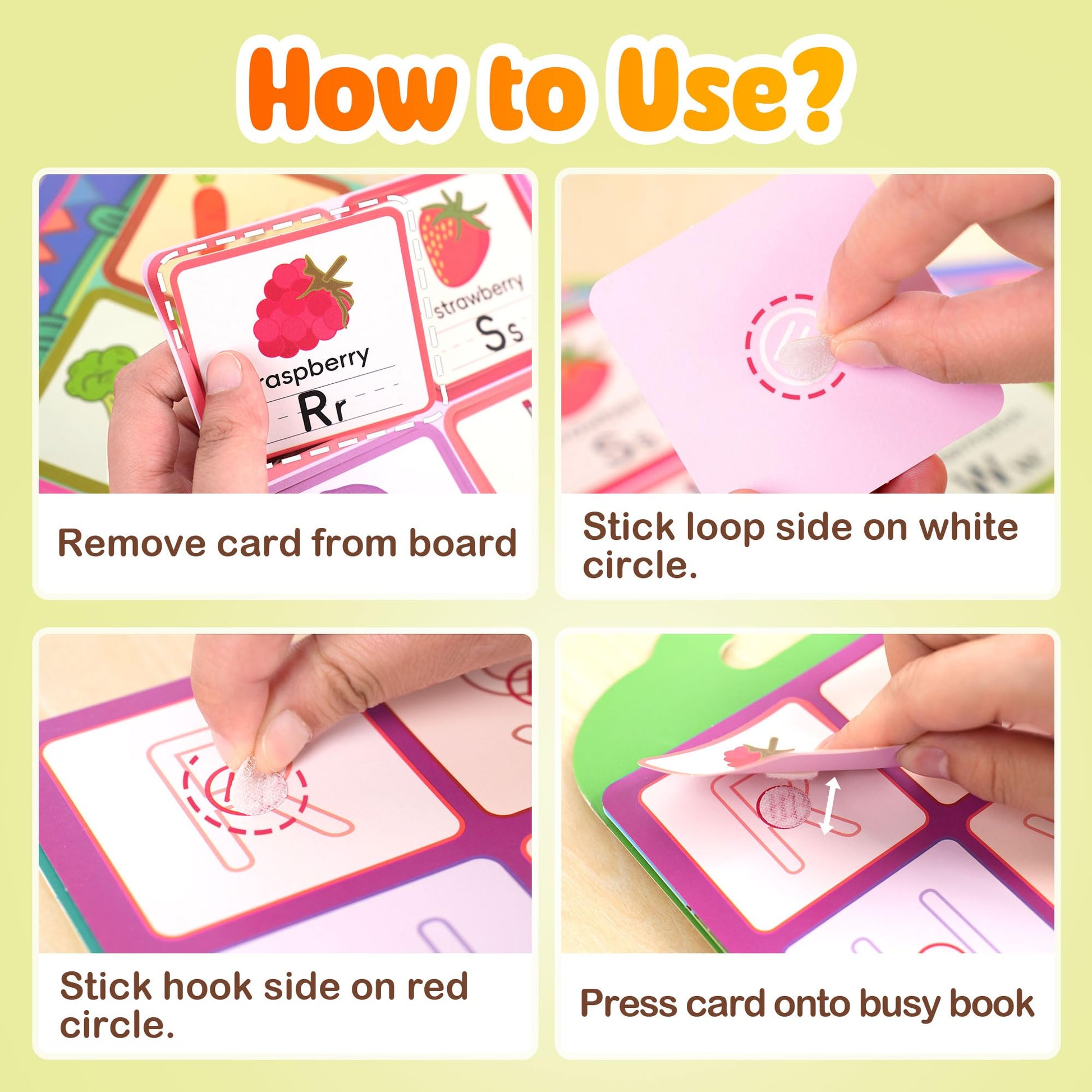 How to Use?

raspberry
Rr

strawberry
Ss

Remove card from board

Stick loop side on white circle.

Stick hook side on red circle.

Press card onto busy book