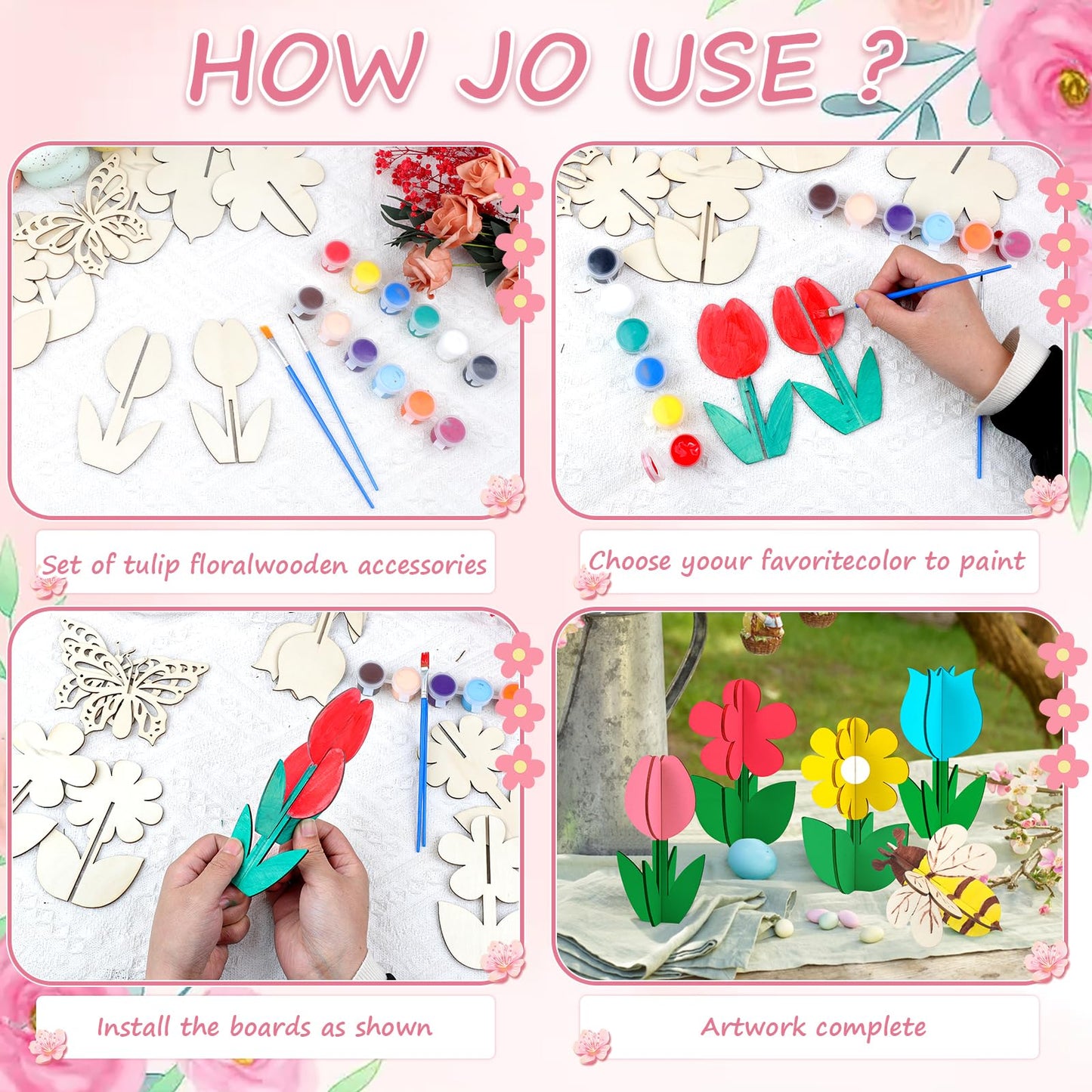 HOW JO USE ?

Set of tulip floralwooden accessories

Choose yoour favoritecolor to paint

Install the boards as shown

Artwork complete